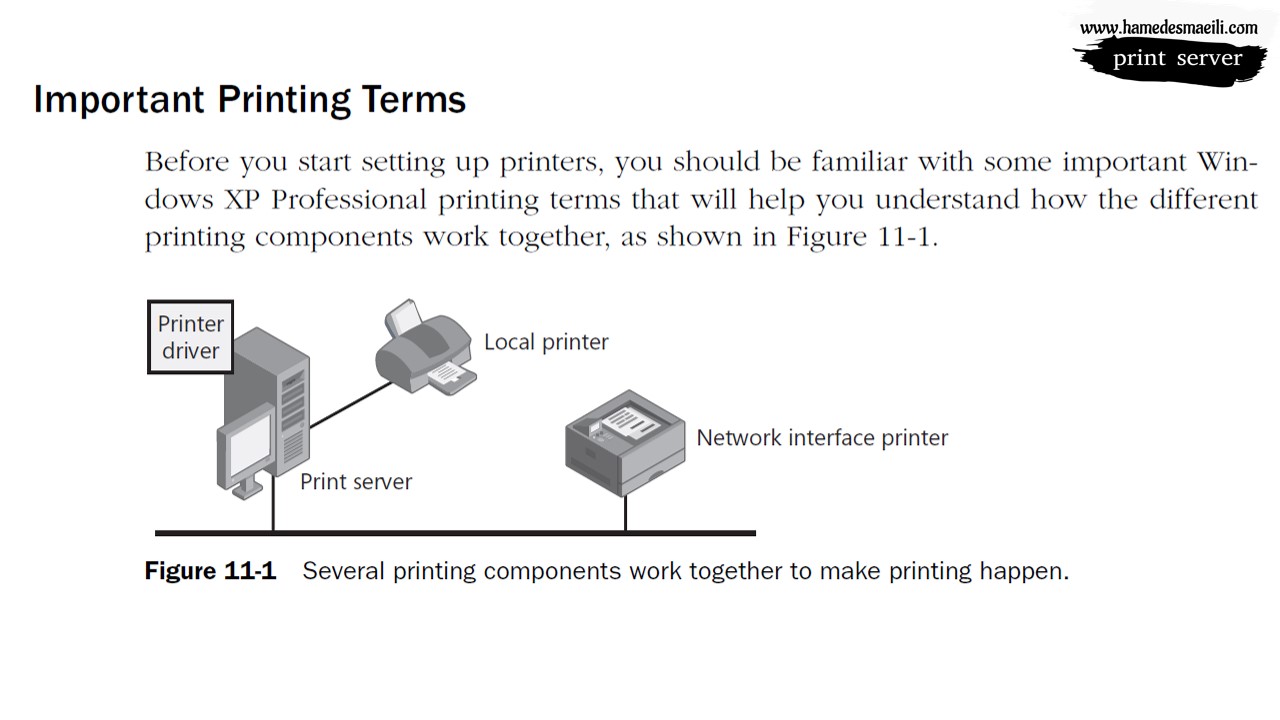 www.hamedesmaeili.com
print server

Important Printing Terms

Before you start setting up printers, you should be familiar with some important Windows XP Professional printing terms that will help you understand how the different printing components work together, as shown in Figure 11-1.

Printer driver

Local printer

Network interface printer

Print server

Figure 11-1 Several printing components work together to make printing happen.